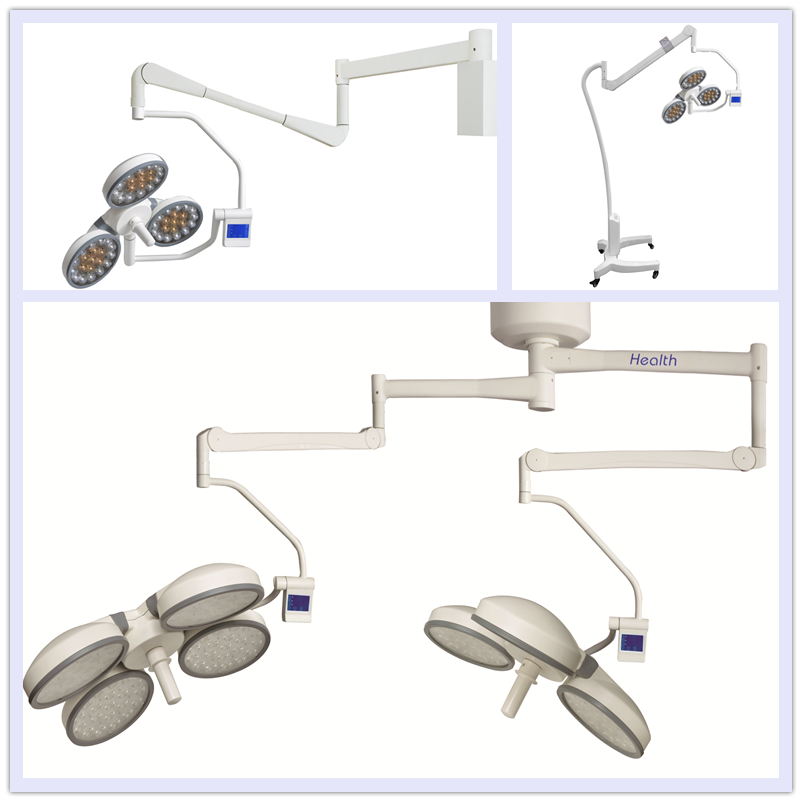 Health